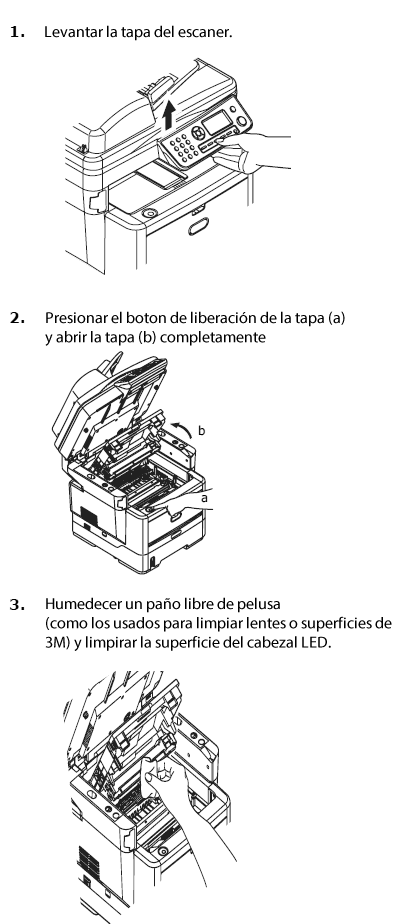 1. Levantar la tapa del escaner.

2. Presionar el boton de liberación de la tapa (a) y abrir la tapa (b) completamente

b

a

3. Humedecer un paño libre de pelusa (como los usados para limpiar lentes o superficies de 3M) y limpirar la superficie del cabezal LED.